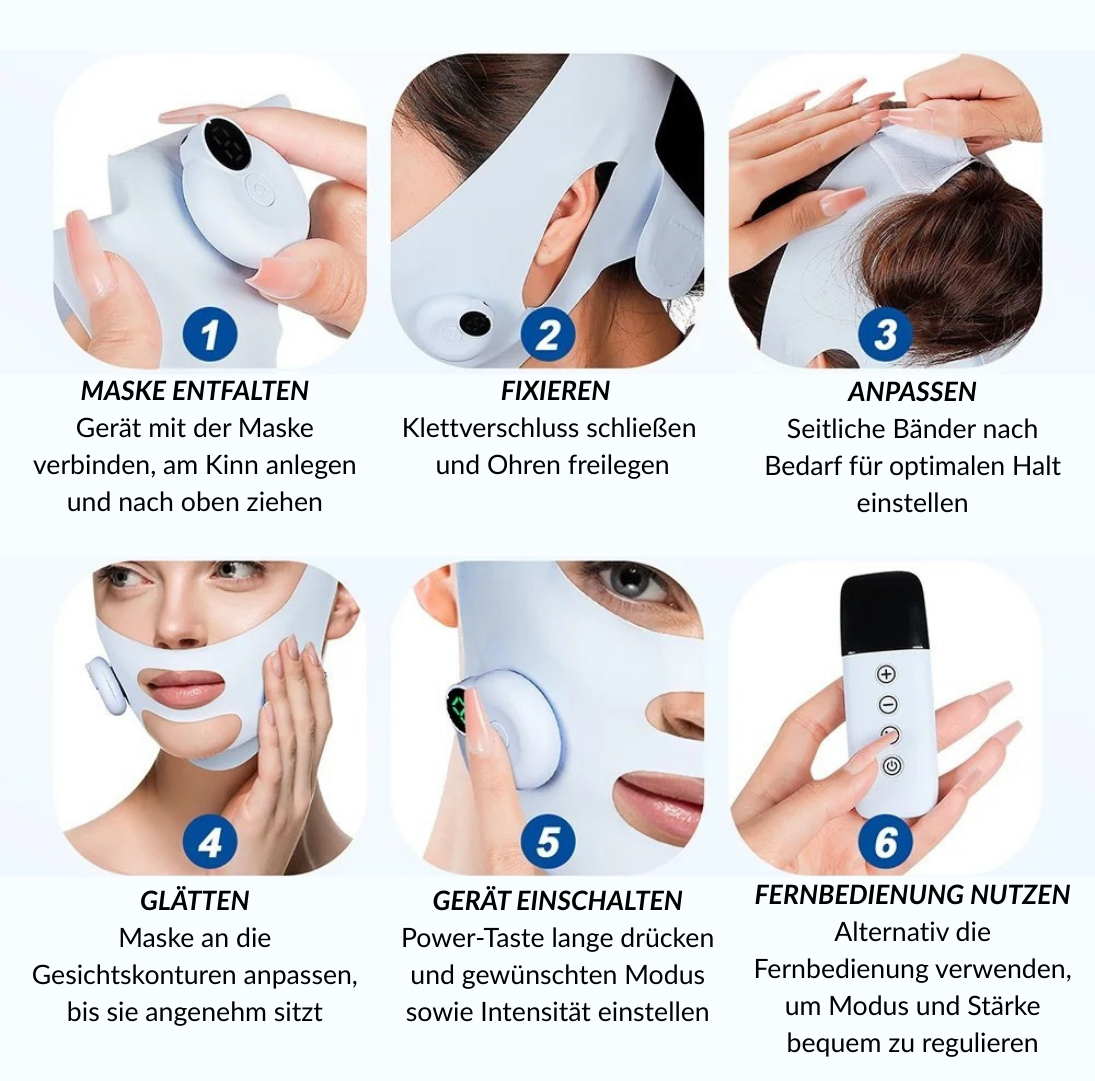 1

MASKE ENTFALTEN
Gerät mit der Maske verbinden, am Kinn anlegen und nach oben ziehen

2

FIXIEREN
Klettverschluss schließen und Ohren freilegen

3

ANPASSEN
Seitliche Bänder nach Bedarf für optimalen Halt einstellen

4

GLÄTTEN
Maske an die Gesichtskonturen anpassen, bis sie angenehm sitzt

5

GERÄT EINSCHALTEN
Power-Taste lange drücken und gewünschten Modus sowie Intensität einstellen

6

FERNBEDIENUNG NUTZEN
Alternativ die Fernbedienung verwenden, um Modus und Stärke bequem zu regulieren