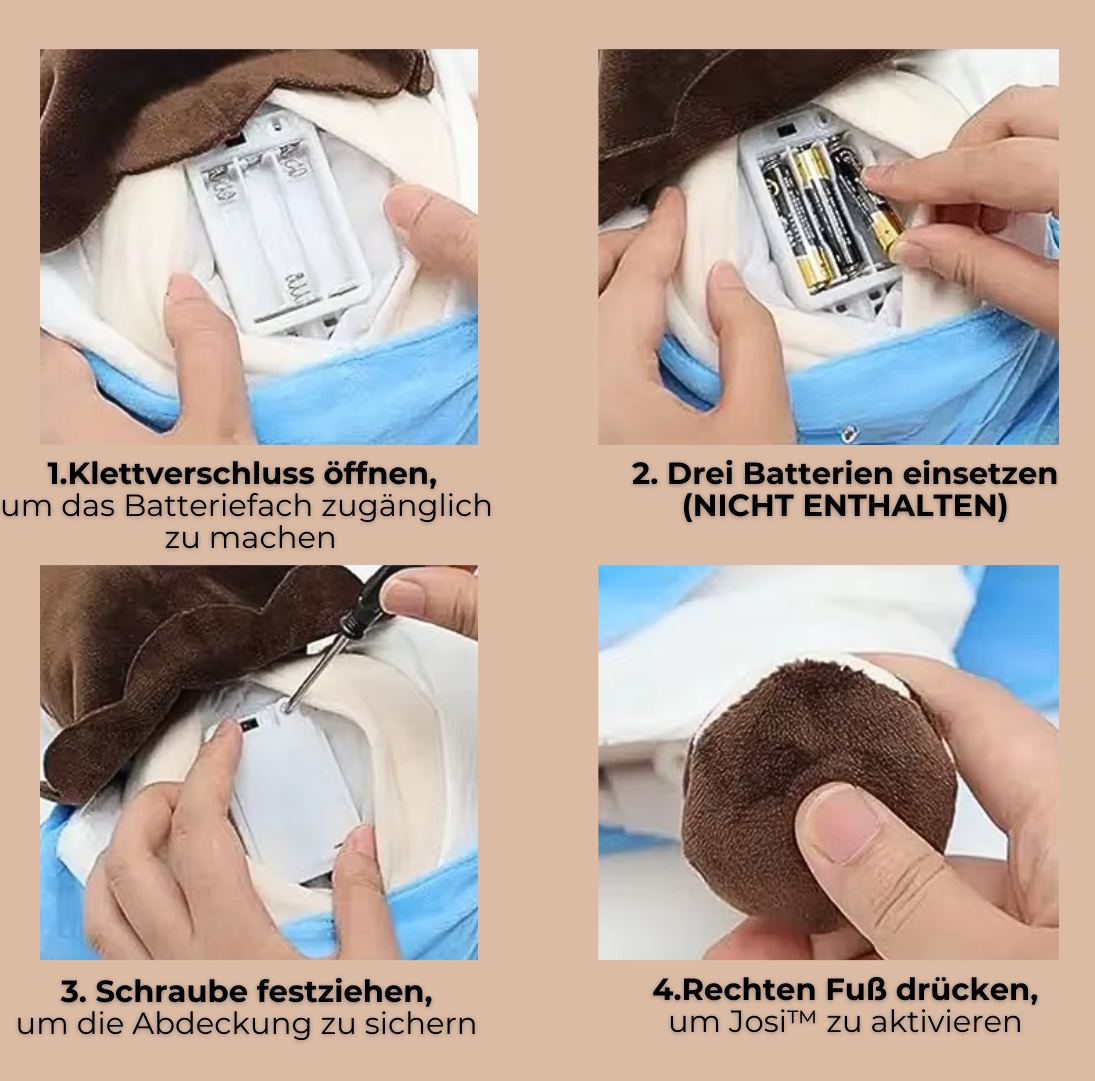 1.Klettverschluss öffnen, um das Batteriefach zugänglich zu machen

2. Drei Batterien einsetzen (NICHT ENTHALTEN)

3. Schraube festziehen, um die Abdeckung zu sichern

4.Rechten Fuß drücken, um Josi™ zu aktivieren