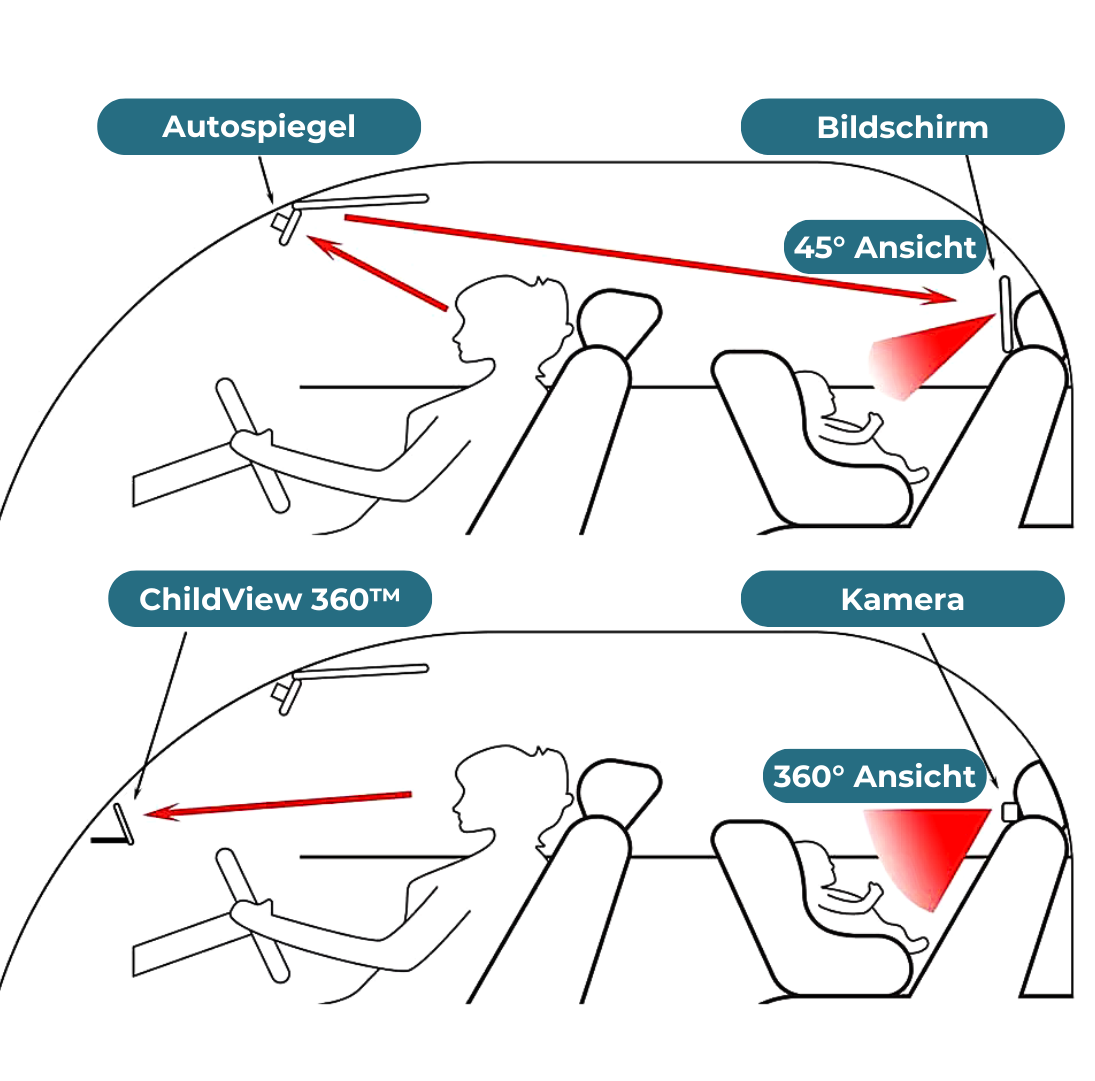 Autospiegel

Bildschirm

45° Ansicht

ChildView 360™

Kamera

360° Ansicht