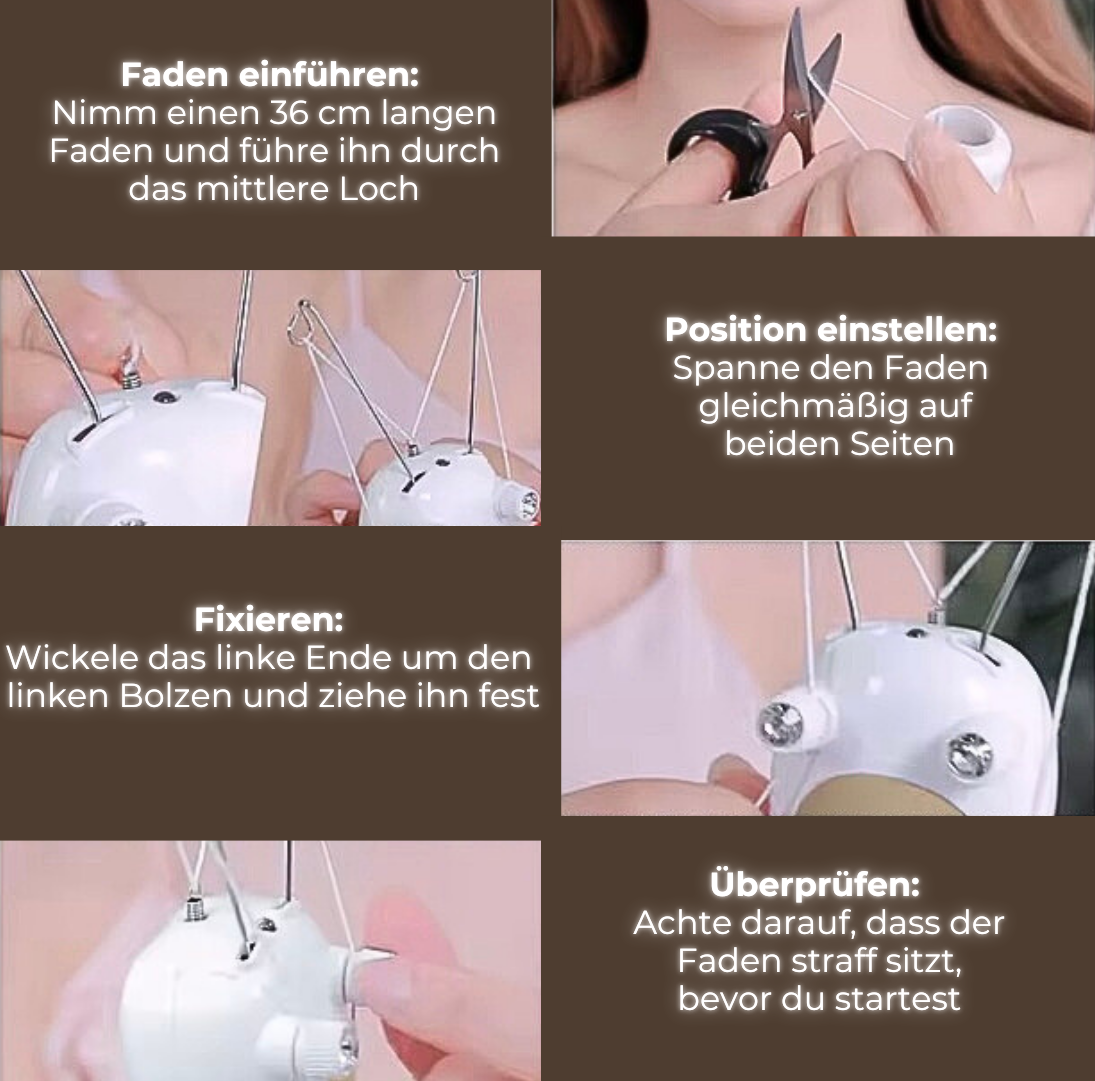 Faden einführen:
Nimm einen 36 cm langen Faden und führe ihn durch das mittlere Loch

Position einstellen:
Spanne den Faden gleichmäßig auf beiden Seiten

Fixieren:
Wickele das linke Ende um den linken Bolzen und ziehe ihn fest

Überprüfen:
Achte darauf, dass der Faden straff sitzt, bevor du startest